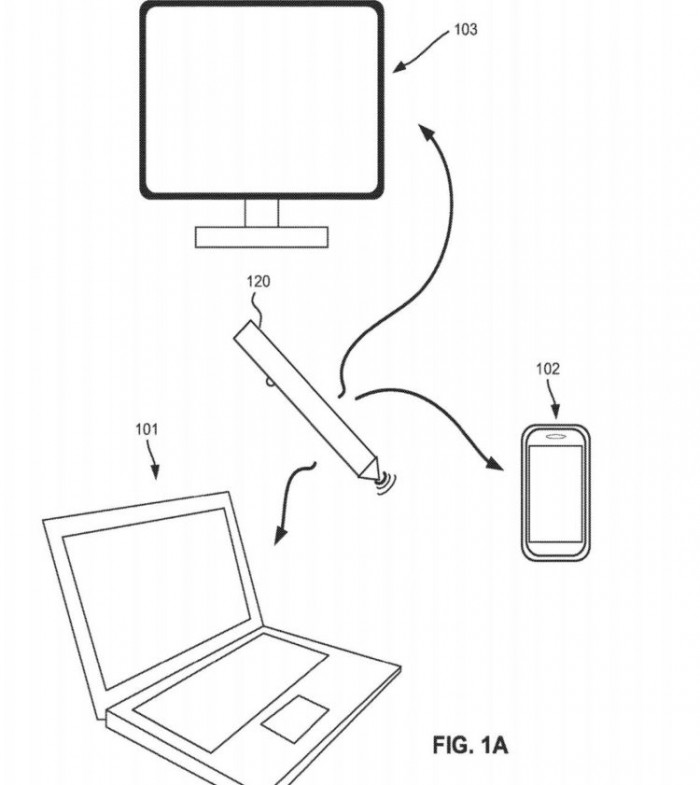 103

120

102

101

FIG. 1A