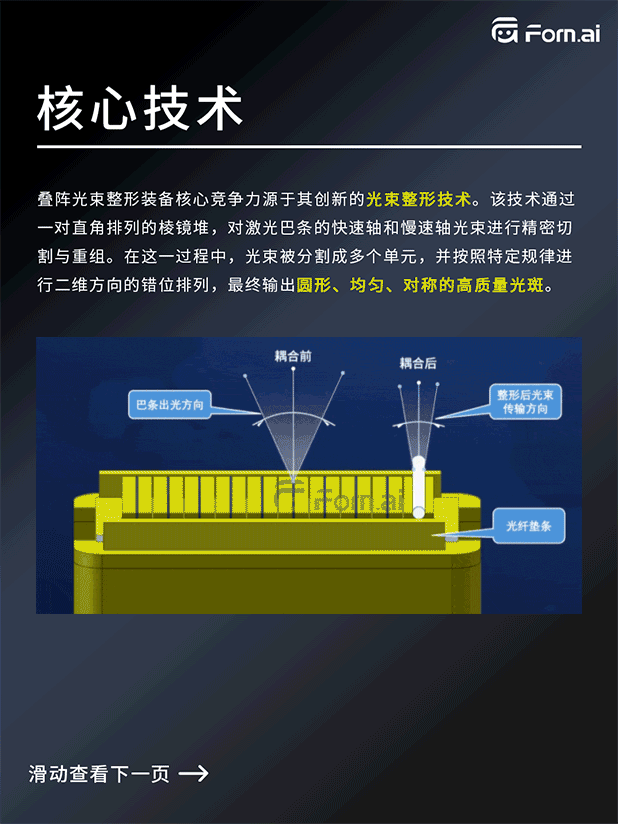 Forn.ai

核心技术

叠阵光束整形装备核心竞争力源于其创新的光束整形技术。该技术通过一对直角排列的棱镜堆，对激光巴条的快速轴和慢速轴光束进行精密切割与重组。在这一过程中，光束被分割成多个单元，并按照特定规律进行二维方向的错位排列，最终输出圆形、均匀、对称的高质量光斑。

耦合前

耦合后

巴条出光方向

整形后光束传输方向

Forn.ai

光纤垫条

滑动查看下一页 →