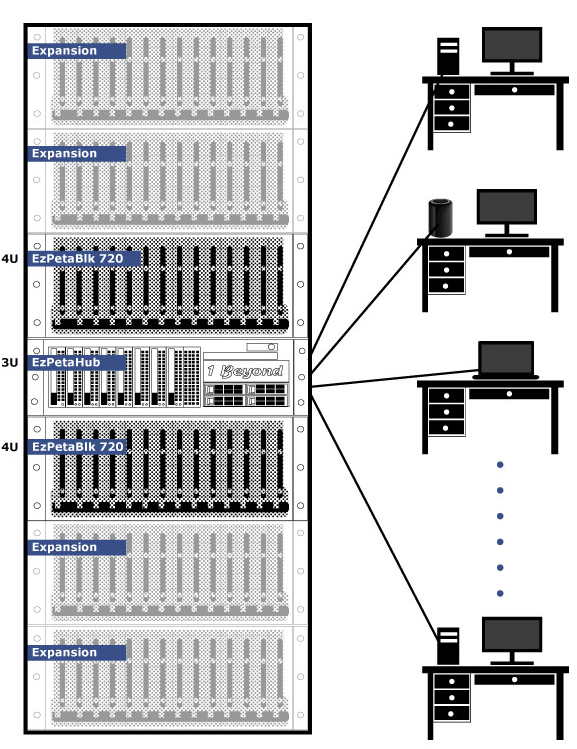 Expansion

Expansion

4U EzPetaBlk 720

3U EzPetaHub

1 Beyond

4U EzPetaBlk 720

Expansion

Expansion