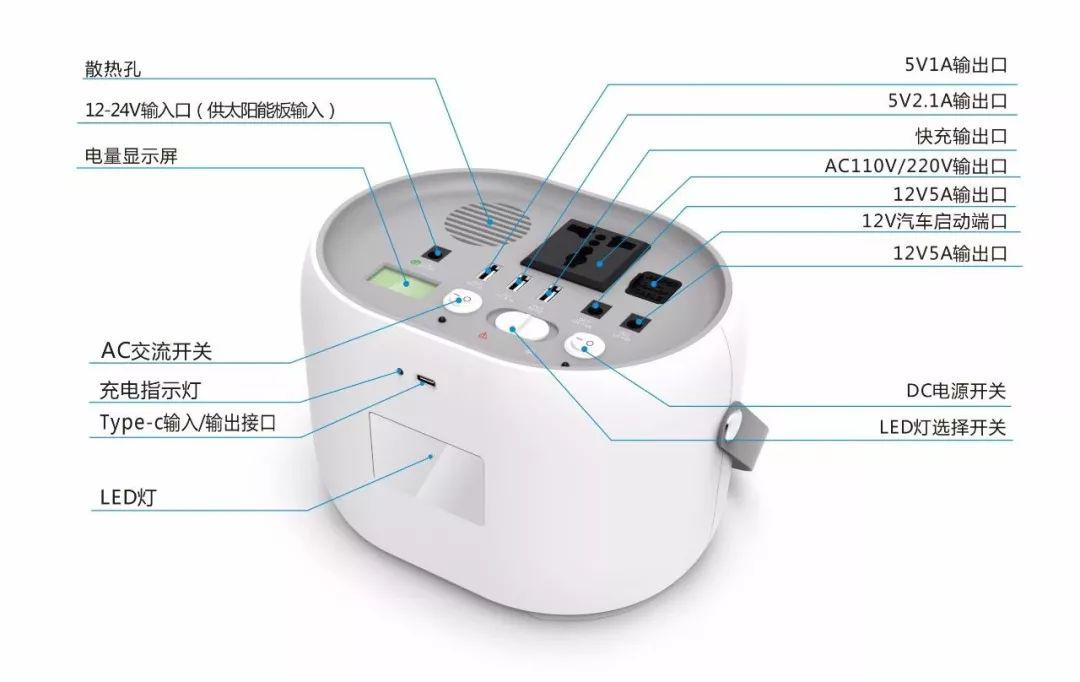 散热孔

12-24V输入口（供太阳能板输入）

电量显示屏

AC交流开关

充电指示灯

Type-c输入/输出接口

LED灯

5V1A输出口

5V2.1A输出口

快充输出口

AC110V/220V输出口

12V5A输出口

12V汽车启动端口

12V5A输出口

DC电源开关

LED灯选择开关