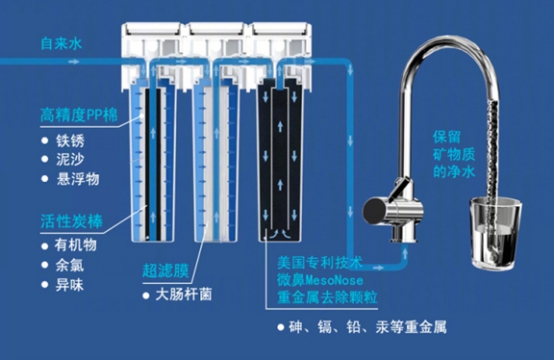 自来水

高精度PP棉
● 铁锈
● 泥沙
● 悬浮物

活性炭棒
● 有机物
● 余氯
● 异味

超滤膜
● 大肠杆菌

美国专利技术
微鼻MesoNose
重金属去除颗粒

● 砷、镉、铅、汞等重金属

保留
矿物质
的净水