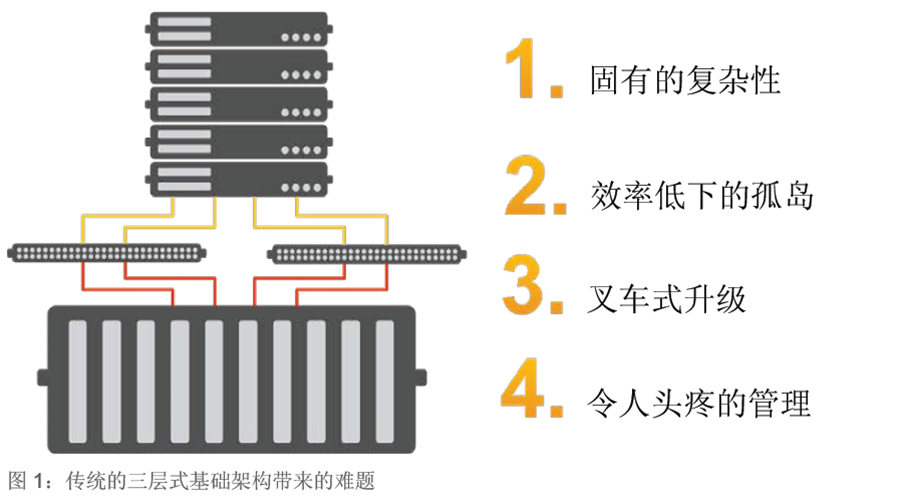 1. 固有的复杂性

2. 效率低下的孤岛

3. 叉车式升级

4. 令人头疼的管理

图 1：传统的三层式基础架构带来的难题